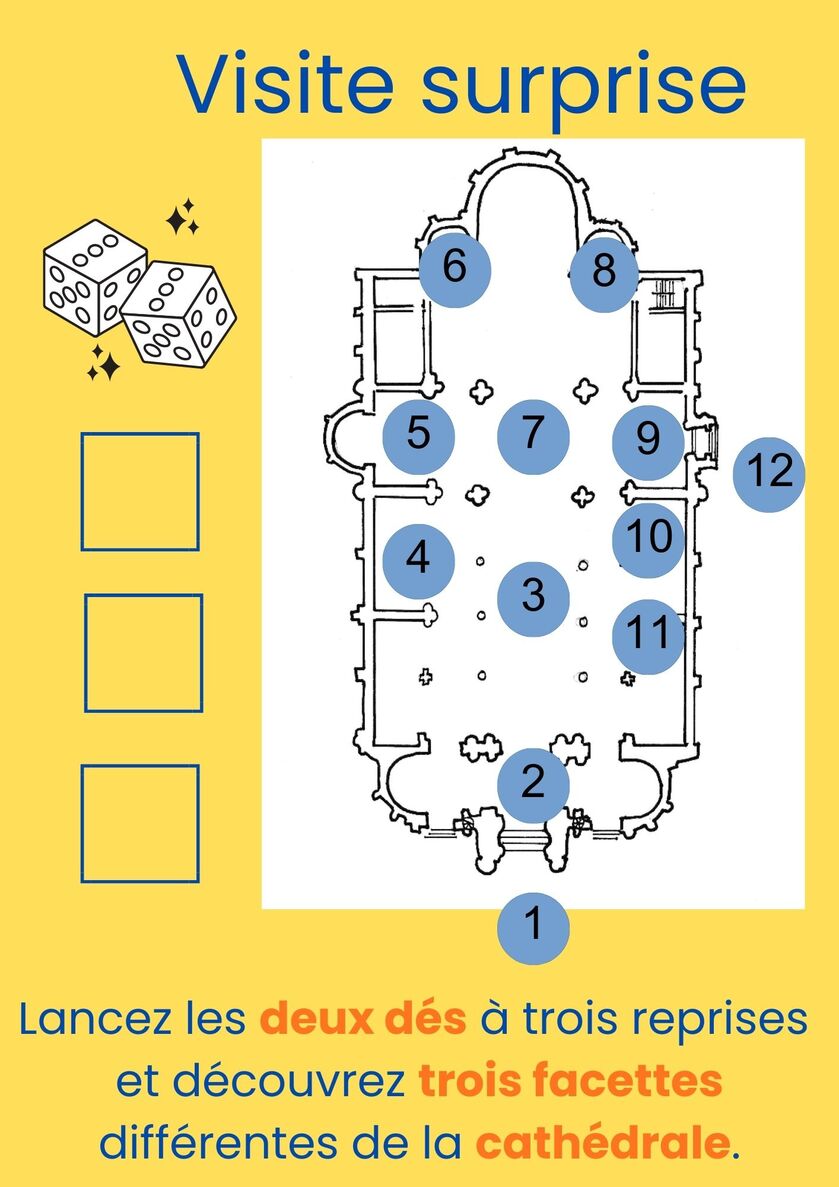 Visite surprise

6
8
5
7
9
12
4
10
3
11
2
1

Lancez les deux dés à trois reprises et découvrez trois facettes différentes de la cathédrale.